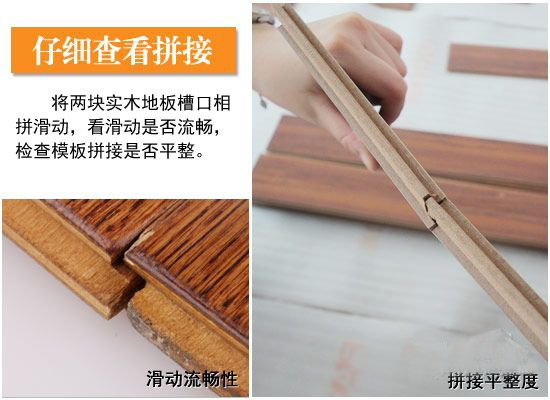 仔细查看拼接

将两块实木地板槽口相拼滑动，看滑动是否流畅，检查模板拼接是否平整。

滑动流畅性

拼接平整度